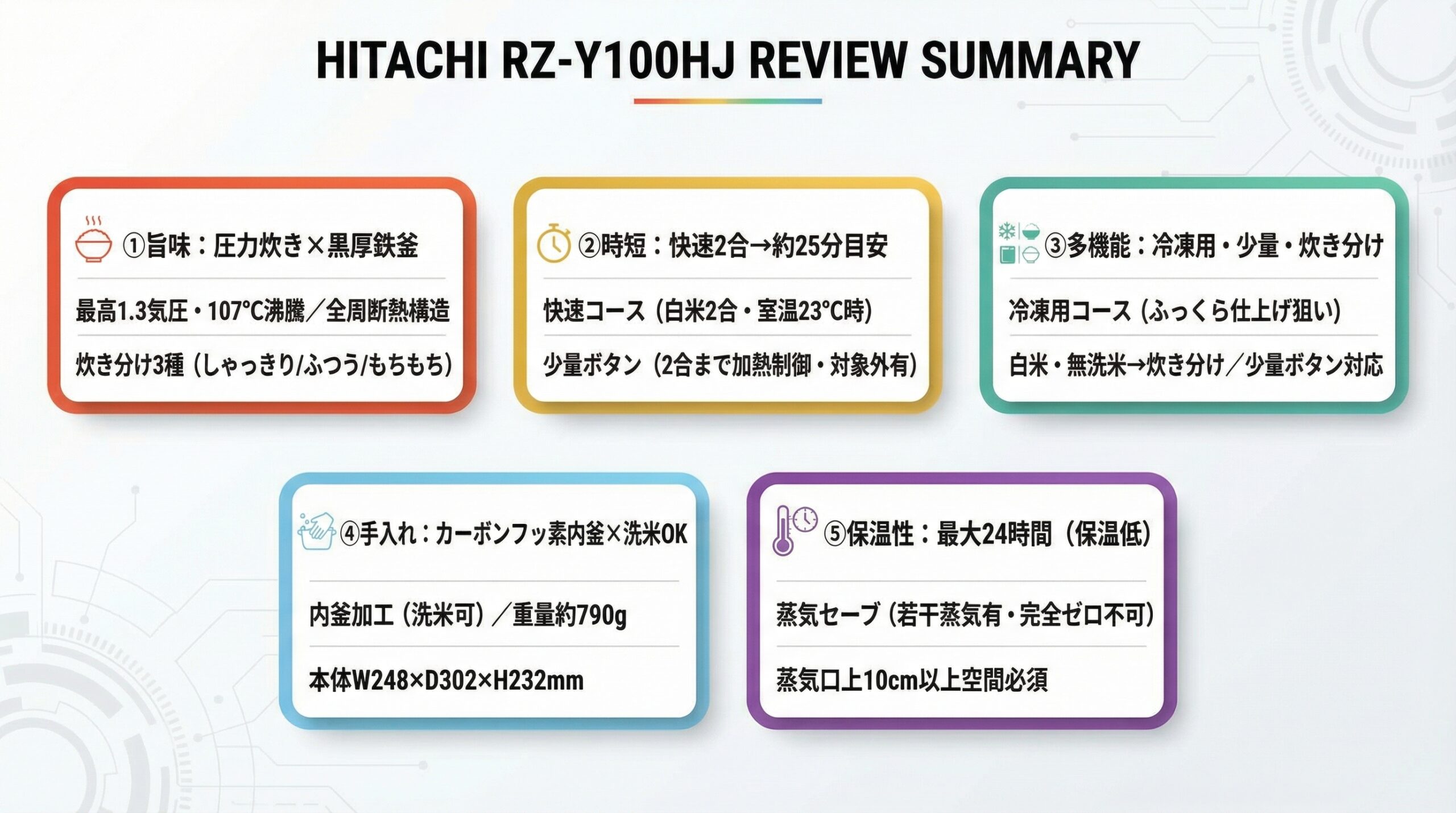 HITACHI RZ-Y100HJ REVIEW SUMMARY

①旨味：圧力炊き×黒厚鉄釜

最高1.3気圧・107°C沸騰／全周断熱構造

炊き分け3種（しゃっきり/ふつう/もちもち）

②時短：快速2合→約25分目安

快速コース（白米2合・室温23°C時）

少量ボタン（2合まで加熱制御・対象外有）

③多機能：冷凍用・少量・炊き分け

冷凍用コース（ふっくら仕上げ狙い）

白米・無洗米→炊き分け／少量ボタン対応

④手入れ：カーボンフッ素内釜×洗米OK

内釜加工（洗米可）／重量約790g

本体W248×D302×H232mm

⑤保温性：最大24時間（保温低）

蒸気セーブ（若干蒸気有・完全ゼロ不可）

蒸気口上10cm以上空間必須