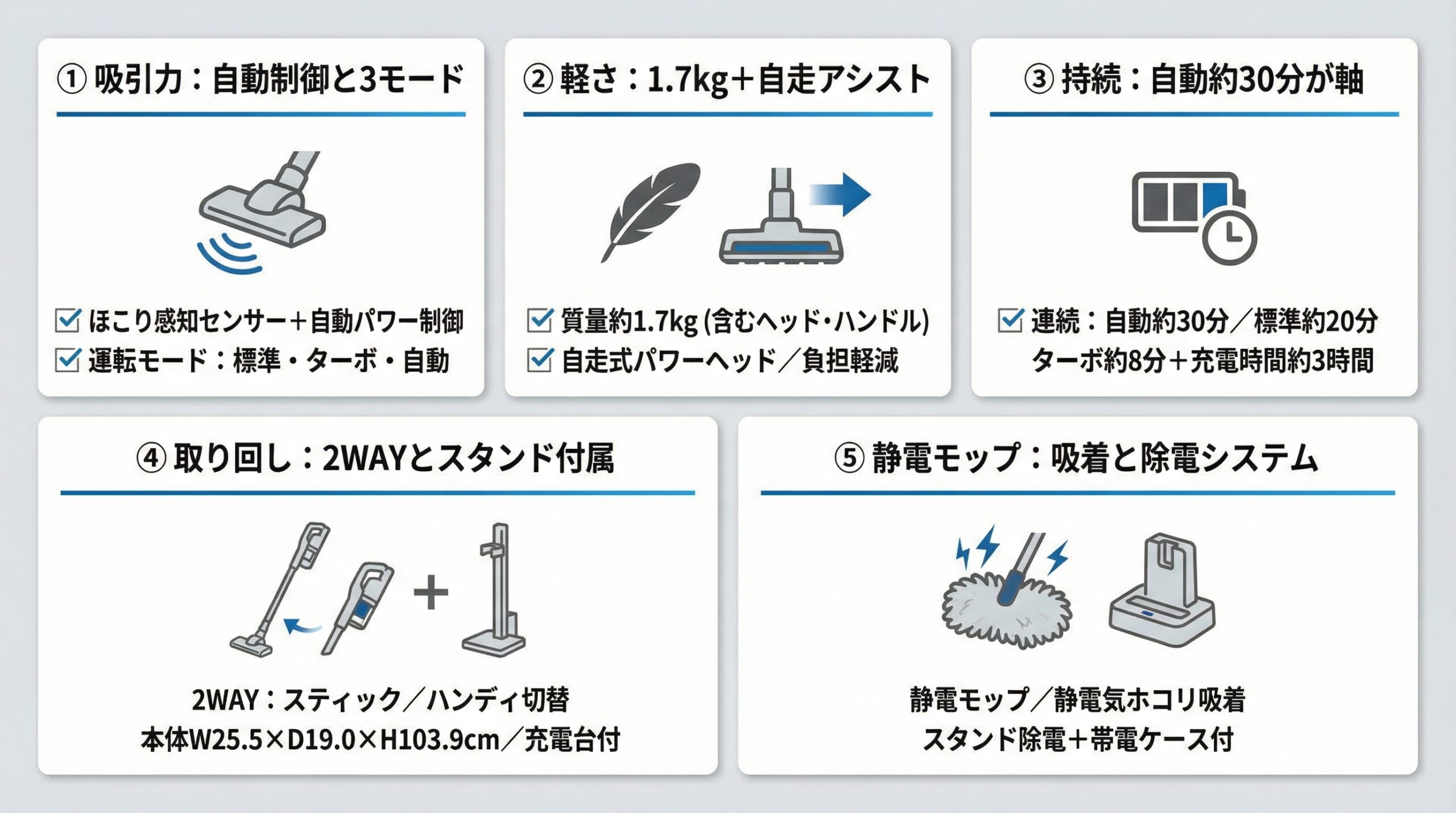 ① 吸引力：自動制御と3モード

☑ ほこり感知センサー＋自動パワー制御
☑ 運転モード：標準・ターボ・自動

② 軽さ：1.7kg＋自走アシスト

☑ 質量約1.7kg (含むヘッド・ハンドル)
☑ 自走式パワーヘッド／負担軽減

③ 持続：自動約30分が軸

☑ 連続：自動約30分／標準約20分
ターボ約8分＋充電時間約3時間

④ 取り回し：2WAYとスタンド付属

2WAY：スティック／ハンディ切替
本体W25.5×D19.0×H103.9cm／充電台付

⑤ 静電モップ：吸着と除電システム

静電モップ／静電気ホコリ吸着
スタンド除電＋帯電ケース付