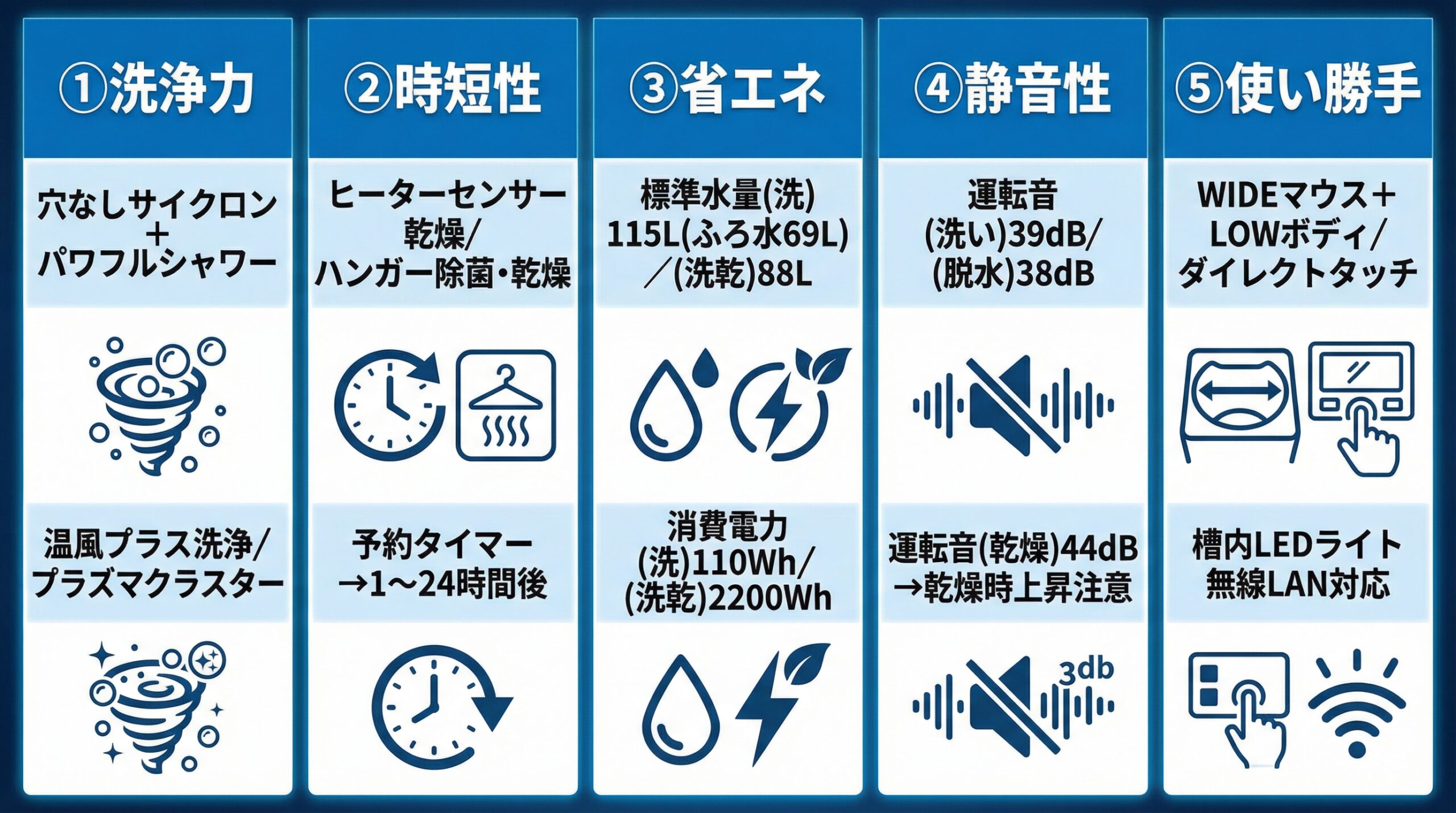 ①洗浄力

穴なしサイクロン
＋
パワフルシャワー

温風プラス洗浄/
プラズマクラスター

②時短性

ヒーターセンサー乾燥/
ハンガー除菌・乾燥

予約タイマー
→1～24時間後

③省エネ

標準水量(洗)
115L(ふろ水69L)
／(洗乾)88L

消費電力
(洗)110Wh/
(洗乾)2200Wh

④静音性

運転音
(洗い)39dB/
(脱水)38dB

運転音(乾燥)44dB
→乾燥時上昇注意

3db

⑤使い勝手

WIDEマウス＋
LOWボディ/
ダイレクトタッチ

槽内LEDライト
無線LAN対応