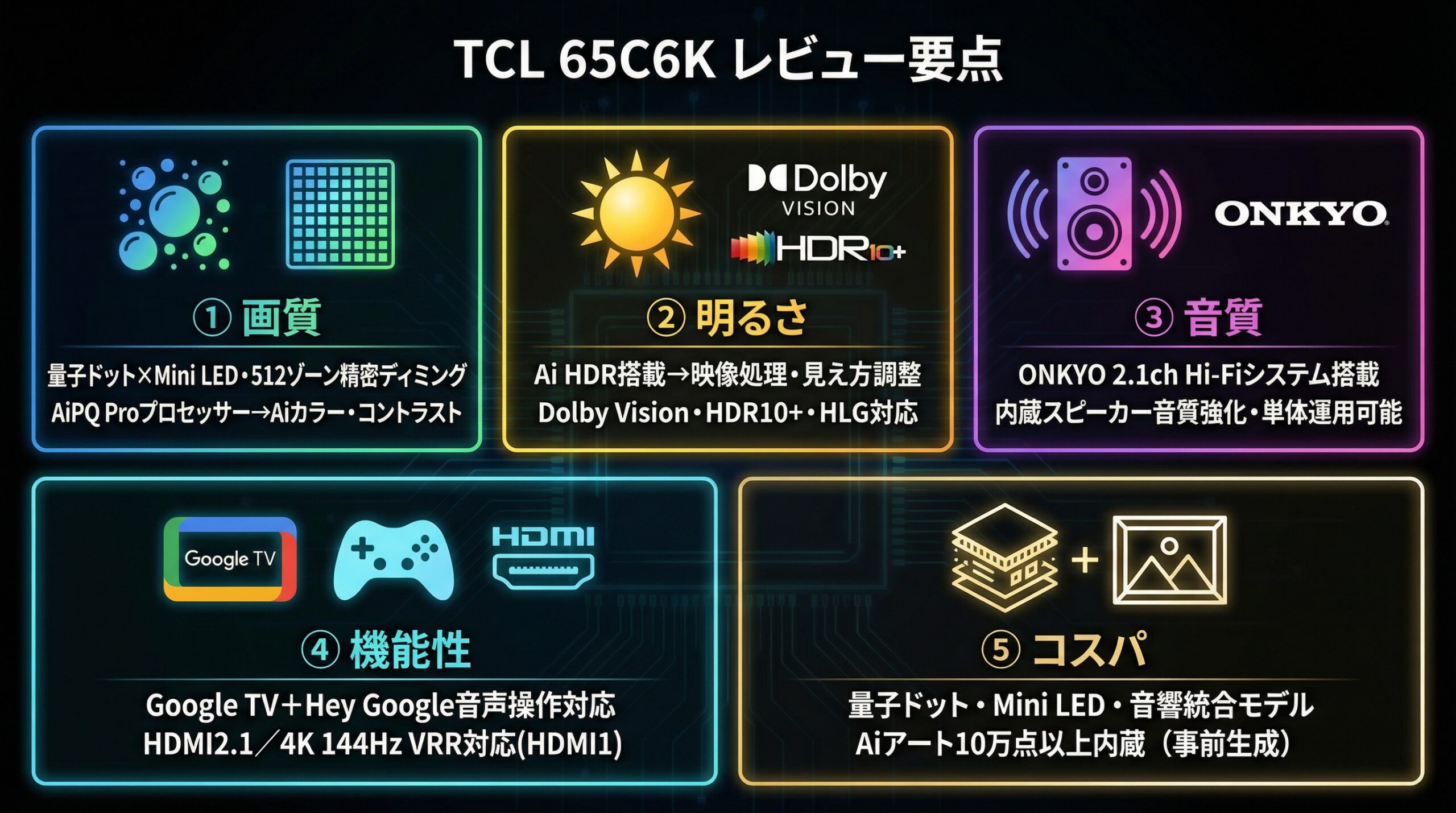 TCL 65C6K レビュー要点

① 画質

量子ドット×Mini LED・512ゾーン精密ディミング
AiPQ Proプロセッサー→Aiカラー・コントラスト

Dolby VISION

HDR10+

② 明るさ

Ai HDR搭載→映像処理・見え方調整
Dolby Vision・HDR10+・HLG対応

ONKYO

③ 音質

ONKYO 2.1ch Hi-Fiシステム搭載
内蔵スピーカー音質強化・単体運用可能

Google TV

HDMI

④ 機能性

Google TV＋Hey Google音声操作対応
HDMI2.1／4K 144Hz VRR対応(HDMI1)

+

⑤ コスパ

量子ドット・Mini LED・音響統合モデル
Aiアート10万点以上内蔵（事前生成）