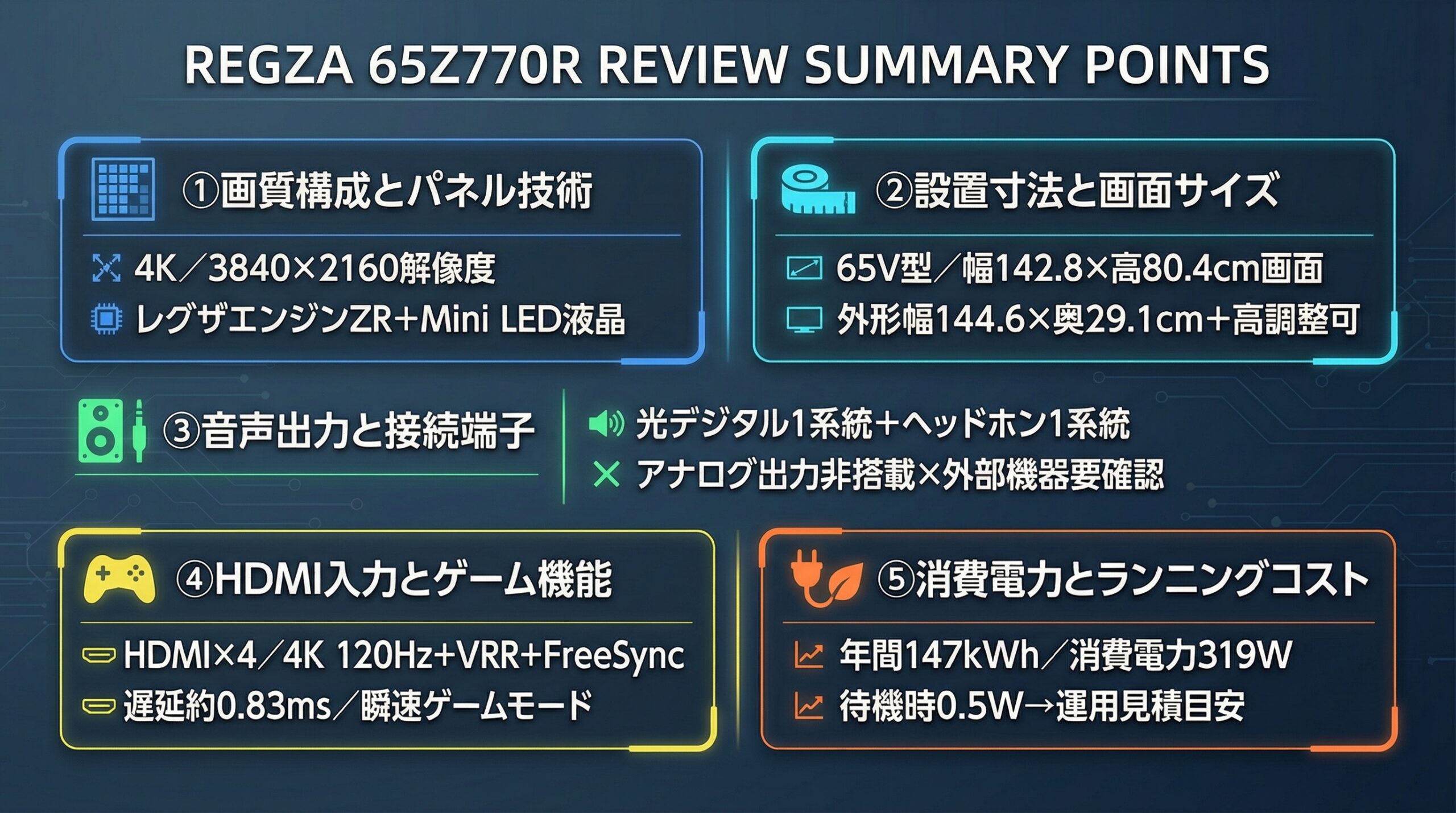 REGZA 65Z770R REVIEW SUMMARY POINTS

①画質構成とパネル技術

4K／3840×2160解像度

レグザエンジンZR+Mini LED液晶

②設置寸法と画面サイズ

65V型／幅142.8×高80.4cm画面

外形幅144.6×奥29.1cm+高調整可

③音声出力と接続端子

光デジタル1系統+ヘッドホン1系統

アナログ出力非搭載×外部機器要確認

④HDMI入力とゲーム機能

HDMI×4／4K 120Hz+VRR+FreeSync

遅延約0.83ms／瞬速ゲームモード

⑤消費電力とランニングコスト

年間147kWh／消費電力319W

待機時0.5W→運用見積目安