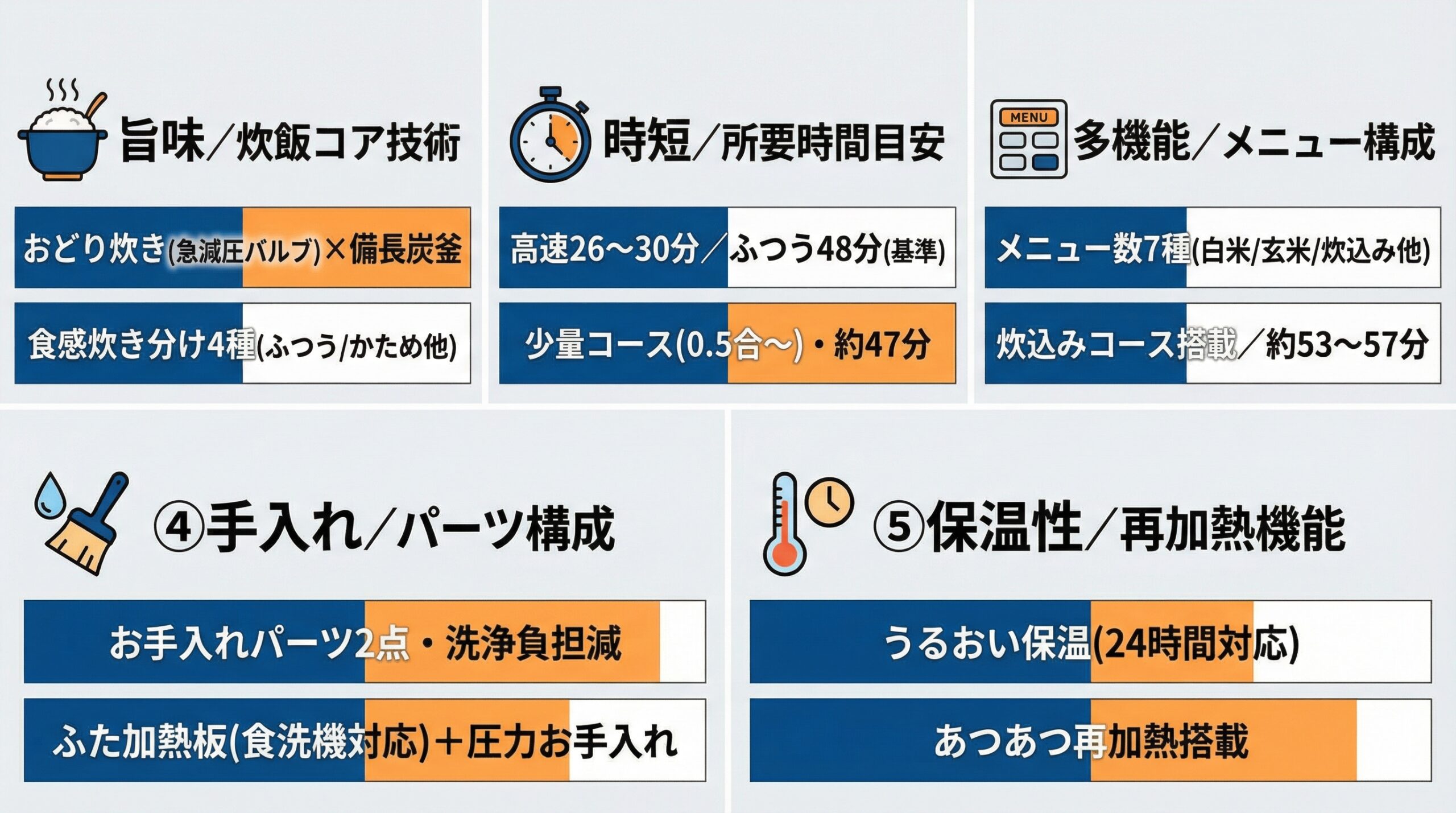 旨味／炊飯コア技術

おどり炊き(急減圧バルブ)×備長炭釜

食感炊き分け4種(ふつう/かため他)

時短／所要時間目安

高速26〜30分／ふつう48分(基準)

少量コース(0.5合〜)・約47分

MENU

多機能／メニュー構成

メニュー数7種(白米/玄米/炊込み他)

炊込みコース搭載／約53〜57分

④手入れ／パーツ構成

お手入れパーツ2点・洗浄負担減

ふた加熱板(食洗機対応)＋圧力お手入れ

⑤保温性／再加熱機能

うるおい保温(24時間対応)

あつあつ再加熱搭載