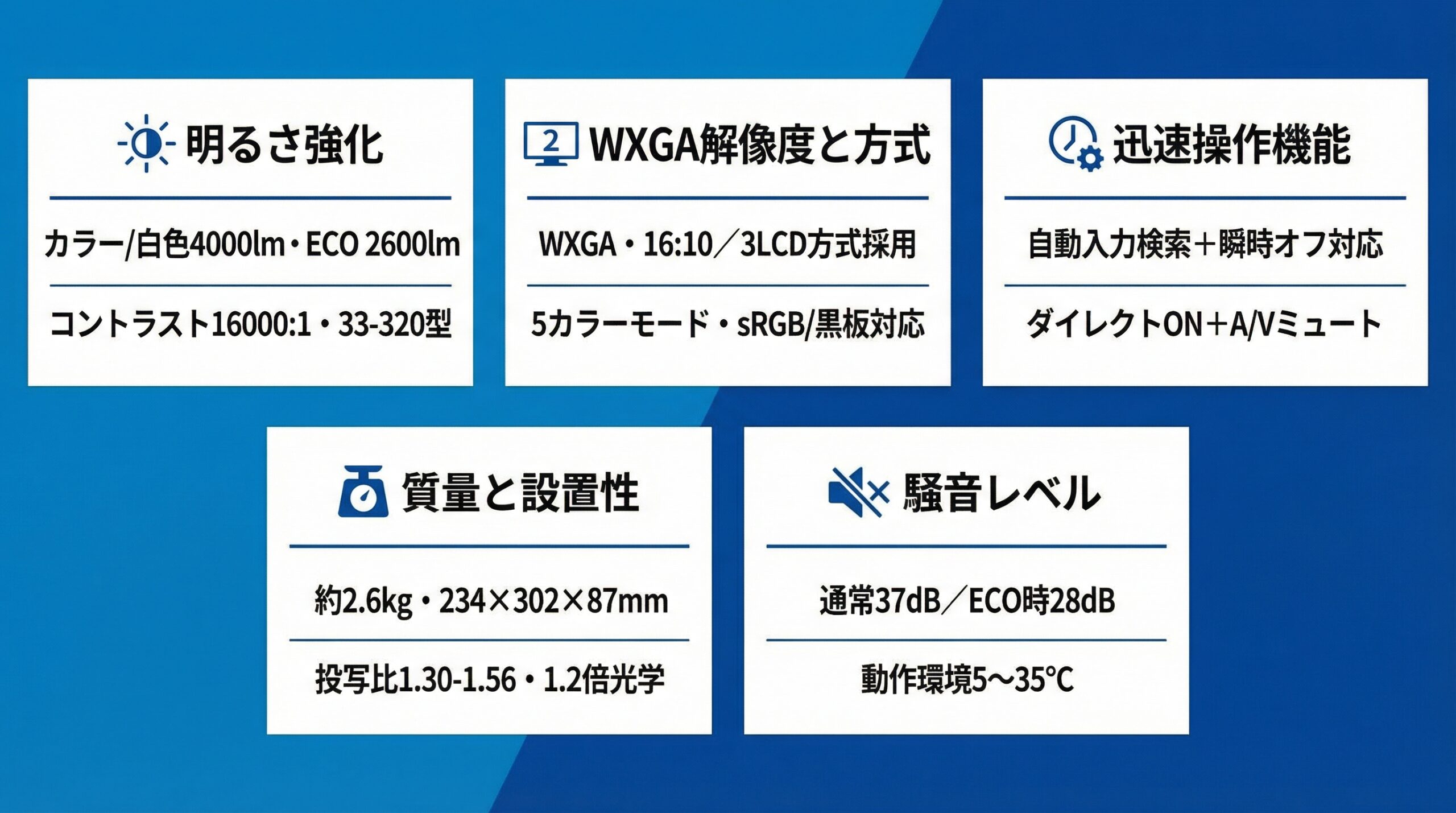 明るさ強化

カラー/白色4000lm・ECO 2600lm

コントラスト16000:1・33-320型

2 WXGA解像度と方式

WXGA・16:10／3LCD方式採用

5カラーモード・sRGB/黒板対応

迅速操作機能

自動入力検索＋瞬時オフ対応

ダイレクトON＋A/Vミュート

質量と設置性

約2.6kg・234×302×87mm

投写比1.30-1.56・1.2倍光学

騒音レベル

通常37dB／ECO時28dB

動作環境5～35℃