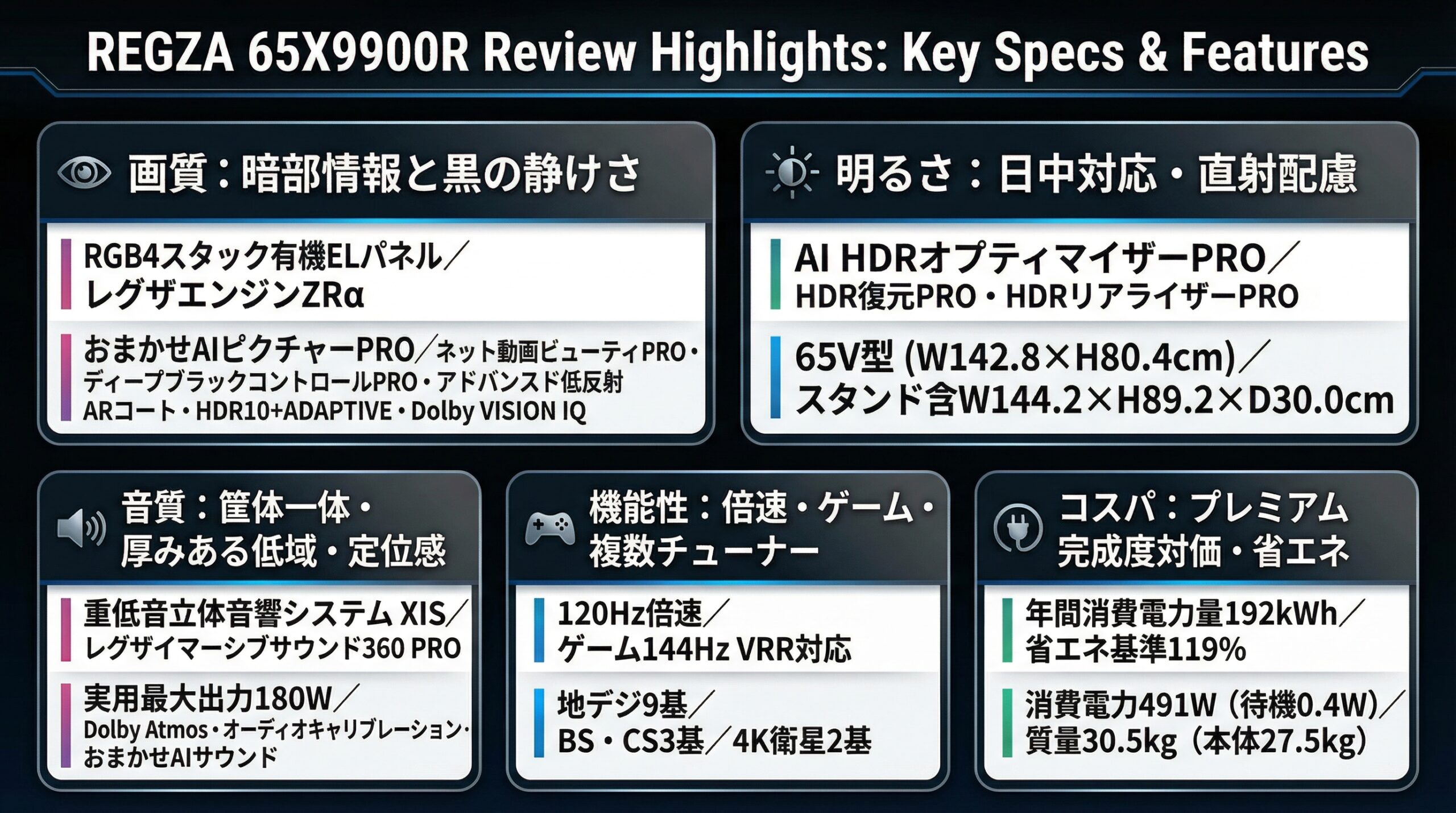 REGZA 65X9900R Review Highlights: Key Specs & Features

画質：暗部情報と黒の静けさ

RGB4スタック有機ELパネル／レグザエンジンZRα

おまかせAIピクチャーPRO／ネット動画ビューティPRO・ディープブラックコントロールPRO・アドバンスド低反射ARコート・HDR10+ADAPTIVE・Dolby VISION IQ

明るさ：日中対応・直射配慮

AI HDRオプティマイザーPRO／HDR復元PRO・HDRリアライザーPRO

65V型 (W142.8×H80.4cm)／スタンド含W144.2×H89.2×D30.0cm

音質：筐体一体・厚みある低域・定位感

重低音立体音響システム XIS／レグザイマーシブサウンド360 PRO

実用最大出力180W／Dolby Atmos・オーディオキャリブレーション・おまかせAIサウンド

機能性：倍速・ゲーム・複数チューナー

120Hz倍速／ゲーム144Hz VRR対応

地デジ9基／BS・CS3基／4K衛星2基

コスパ：プレミアム完成度対価・省エネ

年間消費電力量192kWh／省エネ基準119%

消費電力491W（待機0.4W）／質量30.5kg（本体27.5kg）