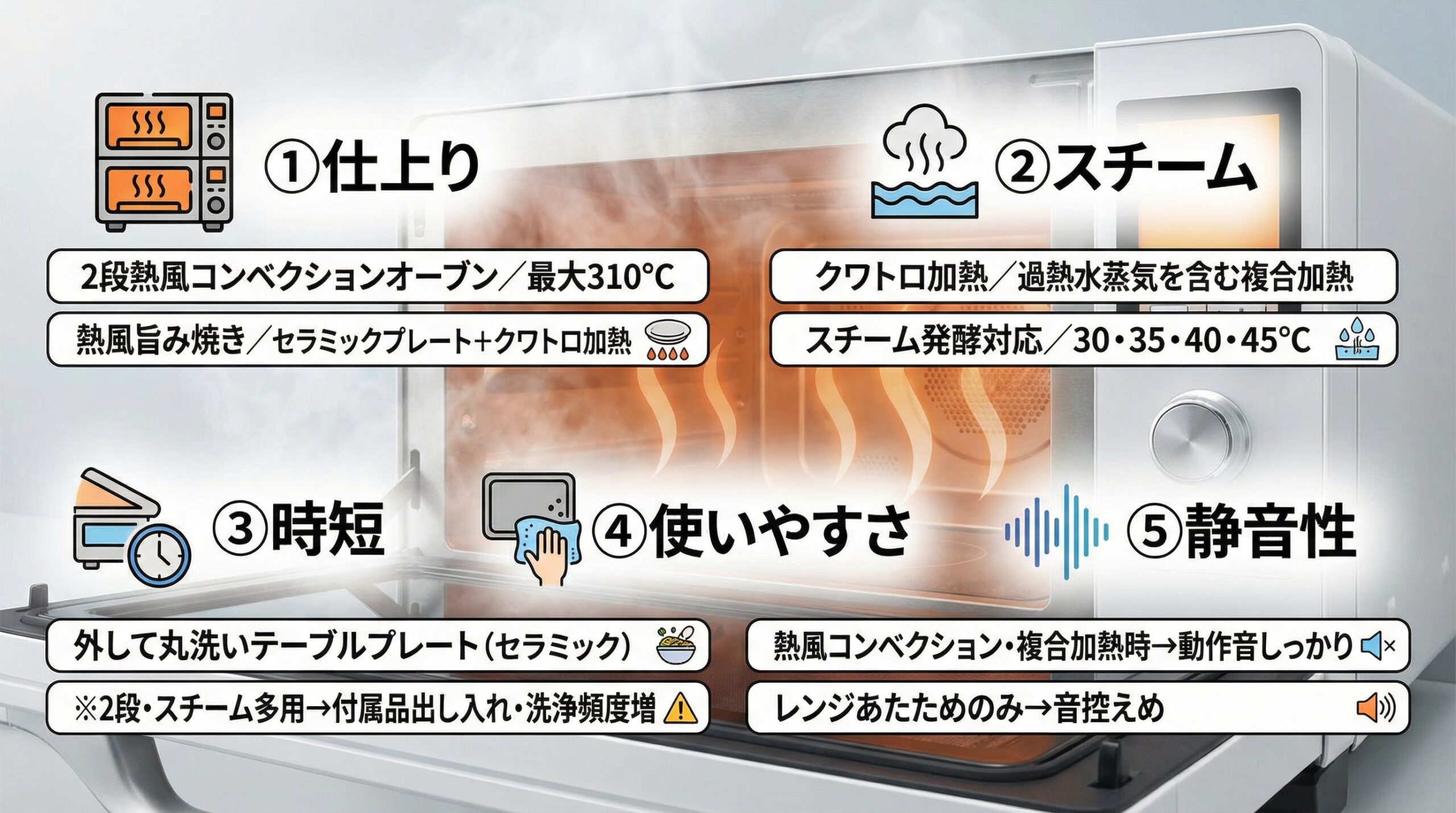 ①仕上り

2段熱風コンベクションオーブン／最大310℃

熱風旨み焼き／セラミックプレート+クワトロ加熱

②スチーム

クワトロ加熱／過熱水蒸気を含む複合加熱

スチーム発酵対応／30・35・40・45℃

③時短

④使いやすさ

外して丸洗いテーブルプレート（セラミック）

※2段・スチーム多用→付属品出し入れ・洗浄頻度増

⑤静音性

熱風コンベクション・複合加熱時→動作音しっかり

レンジあたためのみ→音控えめ