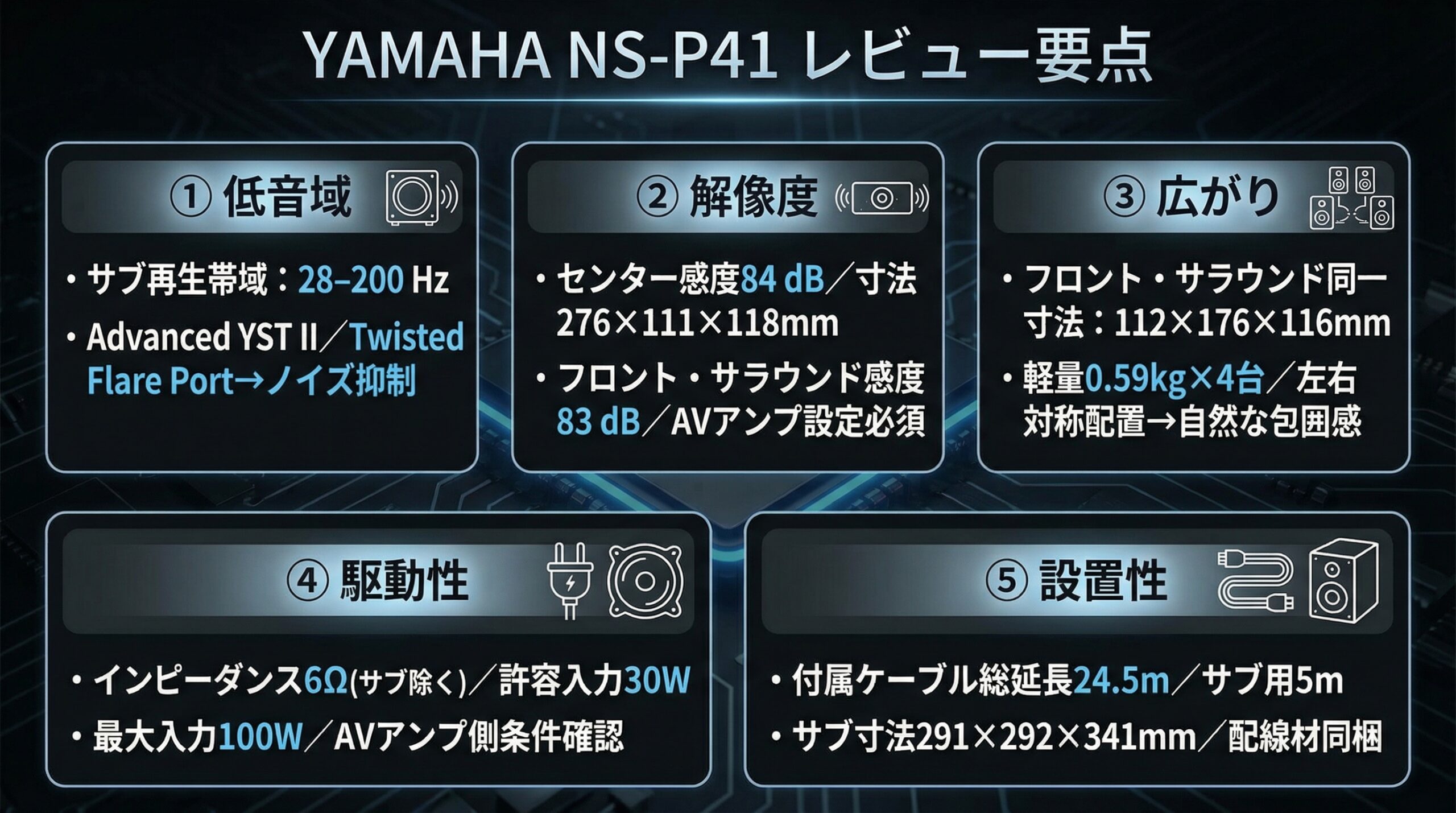 YAMAHA NS-P41 レビュー要点

① 低音域

・サブ再生帯域：28–200 Hz

・Advanced YST II／Twisted Flare Port→ノイズ抑制

② 解像度

・センター感度84 dB／寸法276×111×118mm

・フロント・サラウンド感度83 dB／AVアンプ設定必須

③ 広がり

・フロント・サラウンド同一寸法：112×176×116mm

・軽量0.59kg×4台／左右対称配置→自然な包囲感

④ 駆動性

・インピーダンス6Ω(サブ除く)／許容入力30W

・最大入力100W／AVアンプ側条件確認

⑤ 設置性

・付属ケーブル総延長24.5m／サブ用5m

・サブ寸法291×292×341mm／配線材同梱