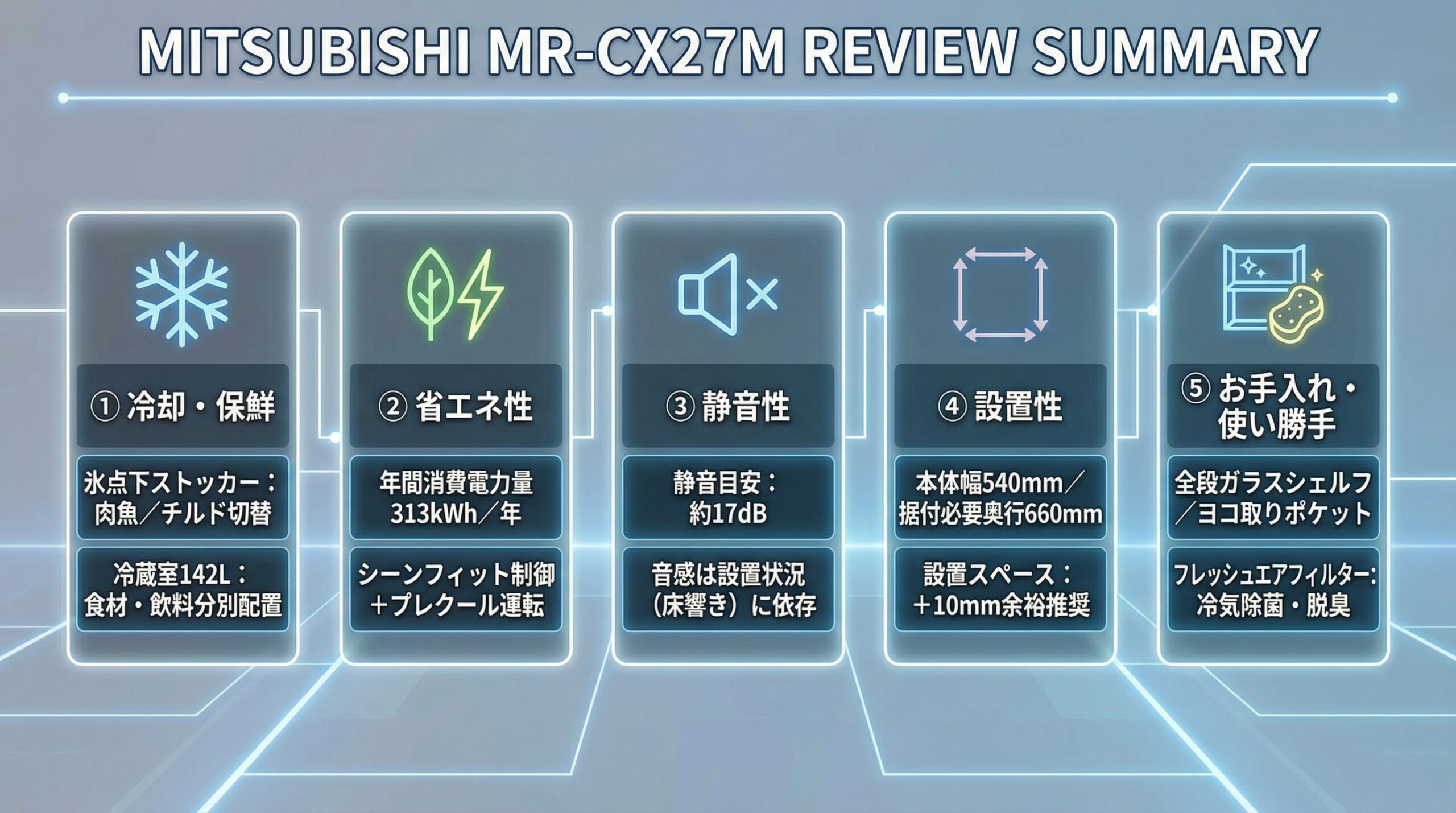 MITSUBISHI MR-CX27M REVIEW SUMMARY

① 冷却・保鮮

氷点下ストッカー：肉魚／チルド切替

冷蔵室142L：食材・飲料分別配置

② 省エネ性

年間消費電力量 313kWh／年

シーンフィット制御＋プレクール運転

③ 静音性

静音目安：約17dB

音感は設置状況（床響き）に依存

④ 設置性

本体幅540mm／据付必要奥行660mm

設置スペース：＋10mm余裕推奨

⑤ お手入れ・使い勝手

全段ガラスシェルフ／ヨコ取りポケット

フレッシュエアフィルター：冷気除菌・脱臭