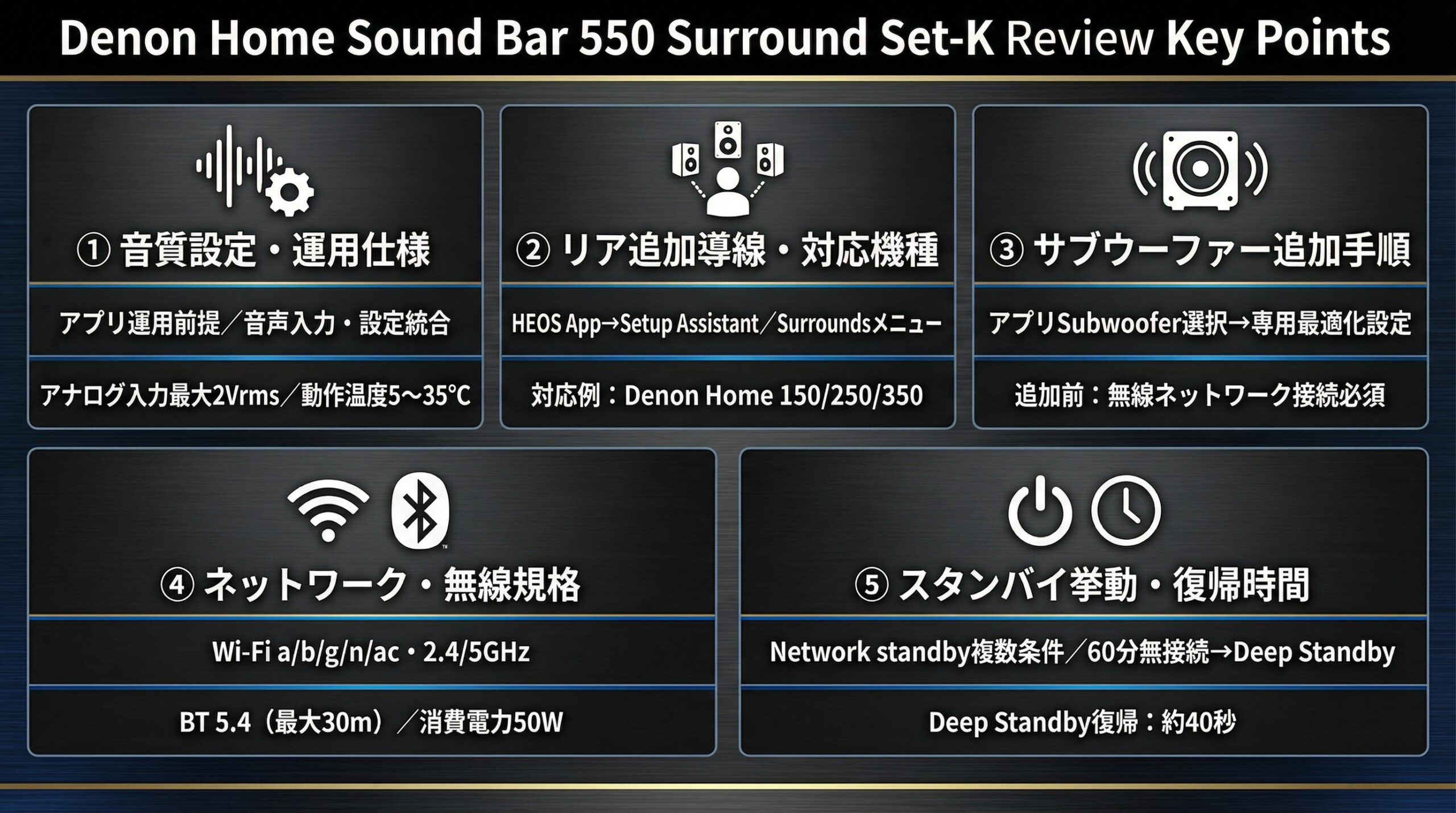 Denon Home Sound Bar 550 Surround Set-K Review Key Points

① 音質設定・運用仕様

アプリ運用前提／音声入力・設定統合

アナログ入力最大2Vrms／動作温度5〜35°C

② リア追加導線・対応機種

HEOS App→Setup Assistant／Surroundsメニュー

対応例：Denon Home 150/250/350

③ サブウーファー追加手順

アプリSubwoofer選択→専用最適化設定

追加前：無線ネットワーク接続必須

④ ネットワーク・無線規格

Wi-Fi a/b/g/n/ac・2.4/5GHz

BT 5.4（最大30m）／消費電力50W

⑤ スタンバイ挙動・復帰時間

Network standby複数条件／60分無接続→Deep Standby

Deep Standby復帰：約40秒