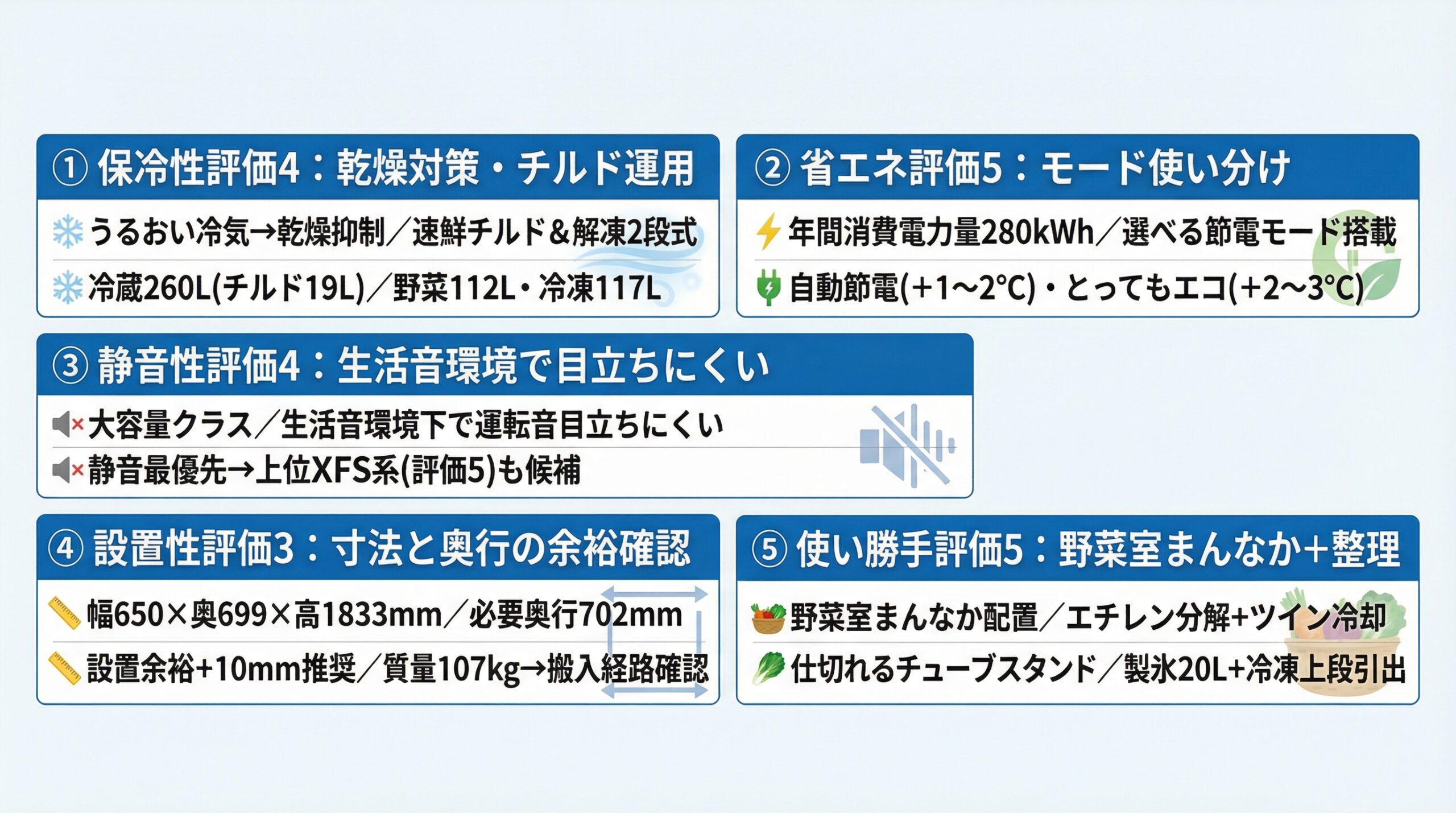 ① 保冷性評価4：乾燥対策・チルド運用

うるおい冷気→乾燥抑制／速鮮チルド&解凍2段式

冷蔵260L(チルド19L)／野菜112L・冷凍117L

② 省エネ評価5：モード使い分け

年間消費電力量280kWh／選べる節電モード搭載

自動節電(+1～2°C)・とってもエコ(+2～3°C)

③ 静音性評価4：生活音環境で目立ちにくい

大容量クラス／生活音環境下で運転音目立ちにくい

静音最優先→上位XFS系(評価5)も候補

④ 設置性評価3：寸法と奥行の余裕確認

幅650×奥699×高1833mm／必要奥行702mm

設置余裕+10mm推奨／質量107kg→搬入経路確認

⑤ 使い勝手評価5：野菜室まんなか+整理

野菜室まんなか配置／エチレン分解+ツイン冷却

仕切れるチューブスタンド／製氷20L+冷凍上段引出