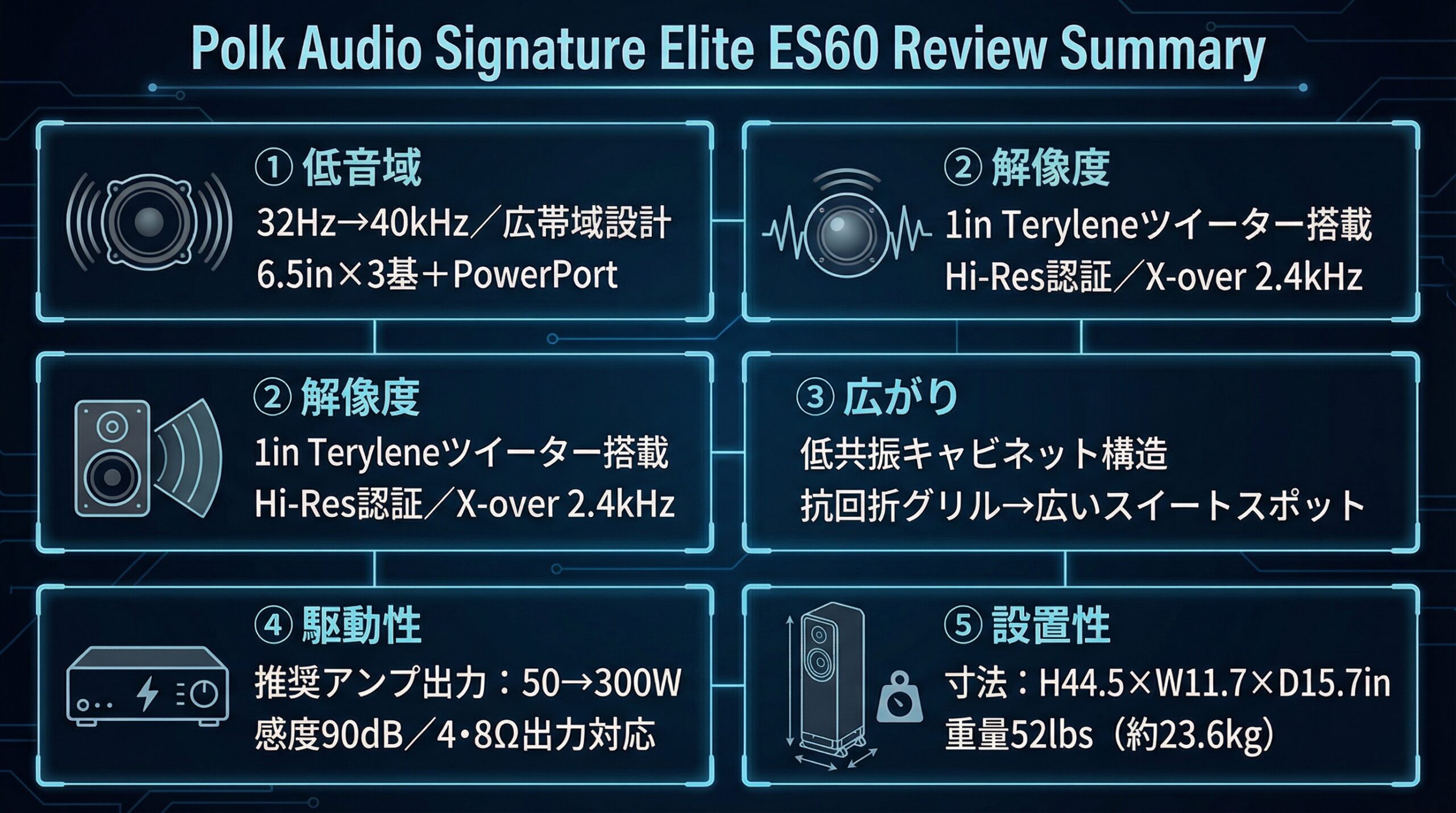 Polk Audio Signature Elite ES60 Review Summary

① 低音域
32Hz→40kHz／広帯域設計
6.5in×3基＋PowerPort

② 解像度
1in Teryleneツイーター搭載
Hi-Res認証／X-over 2.4kHz

② 解像度
1in Teryleneツイーター搭載
Hi-Res認証／X-over 2.4kHz

③ 広がり
低共振キャビネット構造
抗回折グリル→広いスイートスポット

④ 駆動性
推奨アンプ出力：50→300W
感度90dB／4･8Ω出力対応

⑤ 設置性
寸法：H44.5×W11.7×D15.7in
重量52lbs（約23.6kg）